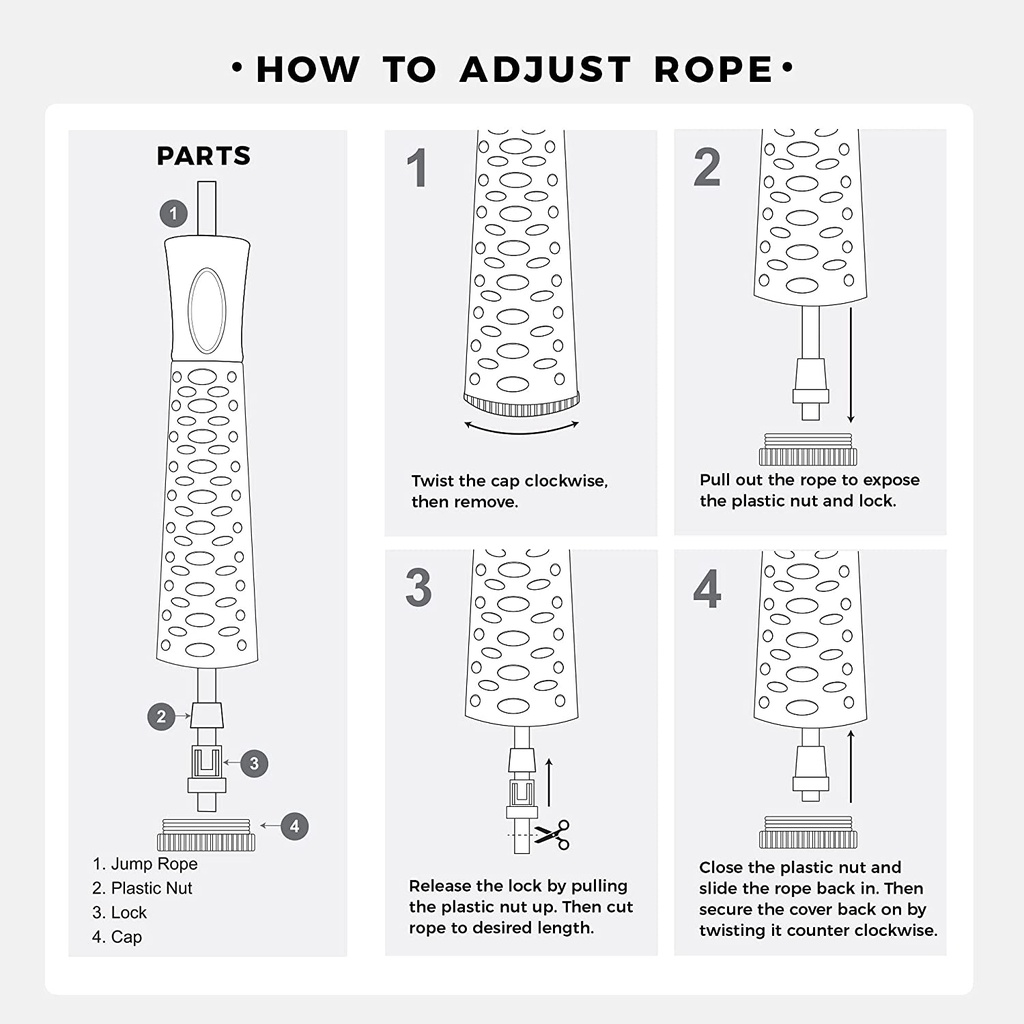 • HOW TO ADJUST ROPE •

PARTS

1

2

3

4

1. Jump Rope
2. Plastic Nut
3. Lock
4. Cap

1

Twist the cap clockwise, then remove.

2

Pull out the rope to expose the plastic nut and lock.

3

Release the lock by pulling the plastic nut up. Then cut rope to desired length.

4

Close the plastic nut and slide the rope back in. Then secure the cover back on by twisting it counter clockwise.