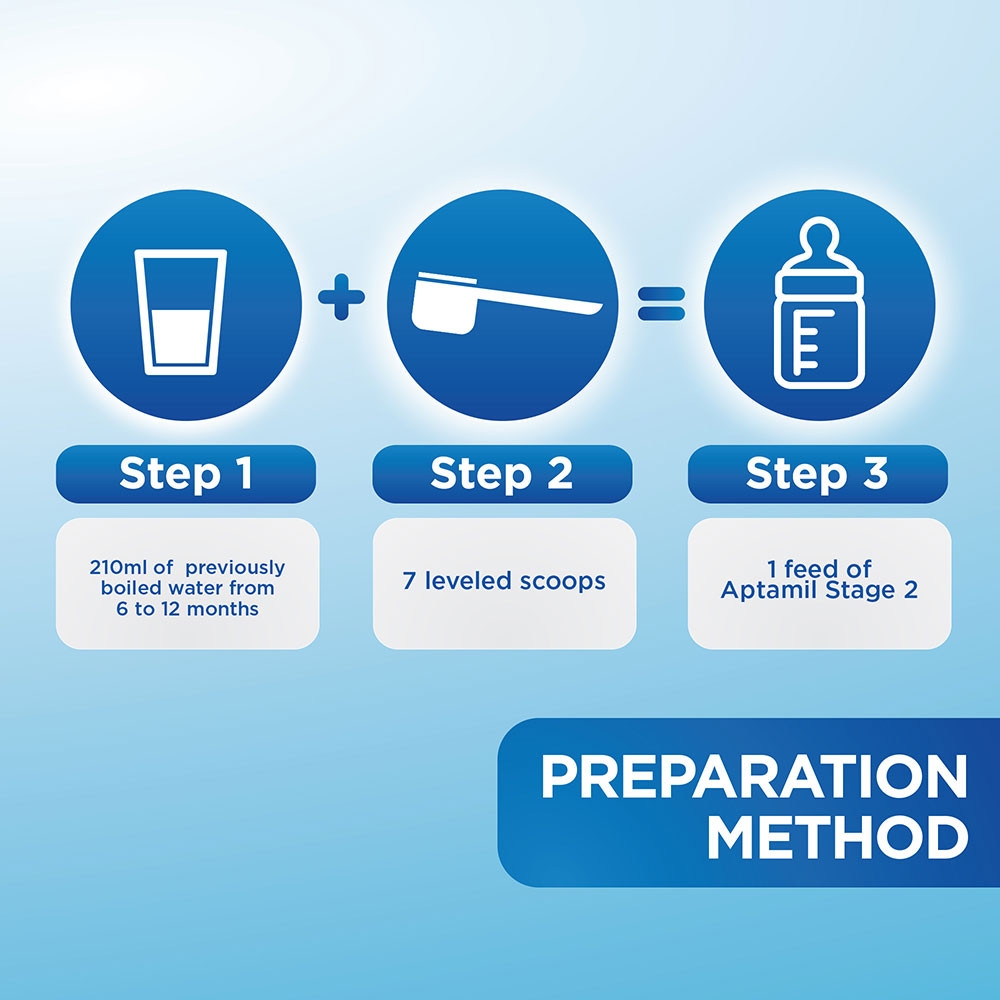 +
=

Step 1

210ml of previously boiled water from 6 to 12 months

Step 2

7 leveled scoops

Step 3

1 feed of Aptamil Stage 2

PREPARATION METHOD