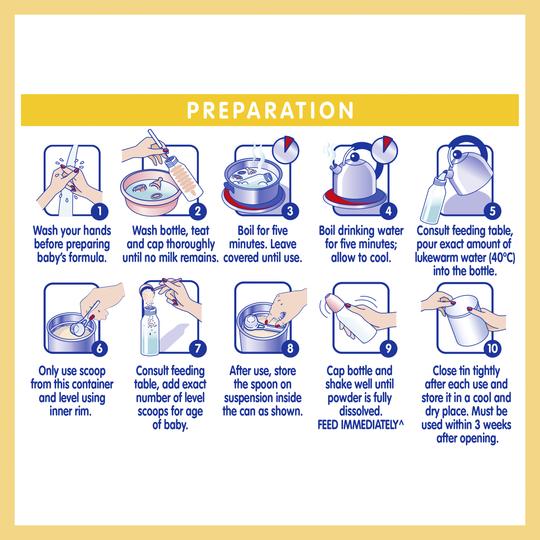 PREPARATION

1
Wash your hands before preparing baby's formula.

2
Wash bottle, teat and cap thoroughly until no milk remains.

3
Boil for five minutes. Leave covered until use.

4
Boil drinking water for five minutes; allow to cool.

5
Consult feeding table, pour exact amount of lukewarm water (40°C) into the bottle.

6
Only use scoop from this container and level using inner rim.

7
Consult feeding table, add exact number of level scoops for age of baby.

8
After use, store the spoon on suspension inside the can as shown.

9
Cap bottle and shake well until powder is fully dissolved.
FEED IMMEDIATELY^

10
Close tin tightly after each use and store it in a cool and dry place. Must be used within 3 weeks after opening.