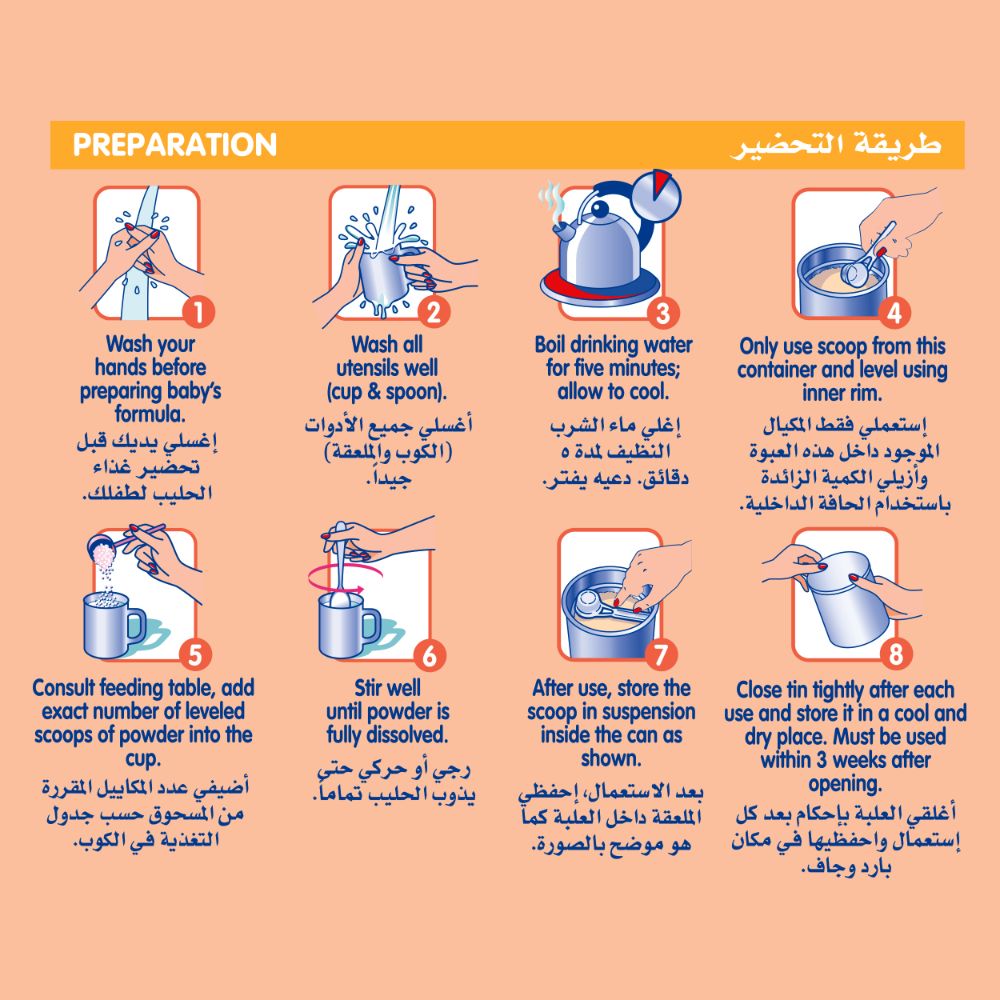 PREPARATION

طريقة التحضير

1
Wash your hands before preparing baby's formula.
إغسلي يديك قبل تحضير غذاء الحليب لطفلك.

2
Wash all utensils well (cup & spoon).
أغسلي جميع الأدوات (الكوب والملعقة) جيداً.

3
Boil drinking water for five minutes; allow to cool.
إغلي ماء الشرب النظيف لمدة ٥ دقائق. دعيه يفتر.

4
Only use scoop from this container and level using inner rim.
إستعملي فقط المكيال الموجود داخل هذه العبوة وأزيلي الكمية الزائدة باستخدام الحافة الداخلية.

5
Consult feeding table, add exact number of leveled scoops of powder into the cup.
أضيفي عدد المكاييل المقررة من المسحوق حسب جدول التغذية في الكوب.

6
Stir well until powder is fully dissolved.
رجي أو حركي حتى يذوب الحليب تماماً.

7
After use, store the scoop in suspension inside the can as shown.
بعد الاستعمال، إحفظي الملعقة داخل العلبة كما هو موضح بالصورة.

8
Close tin tightly after each use and store it in a cool and dry place. Must be used within 3 weeks after opening.
أغلقي العلبة بإحكام بعد كل إستعمال واحفظيها في مكان بارد وجاف.